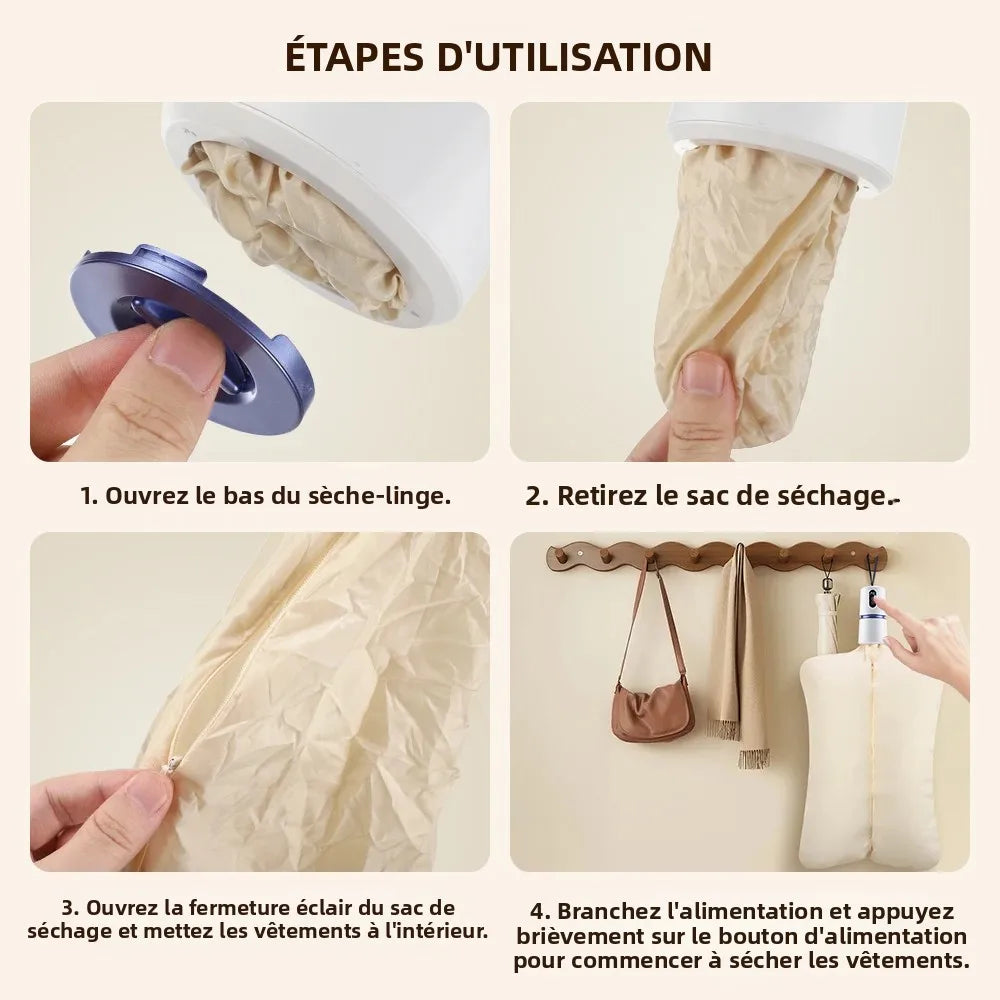 ÉTAPES D'UTILISATION

1. Ouvrez le bas du sèche-linge.

2. Retirez le sac de séchage.

3. Ouvrez la fermeture éclair du sac de séchage et mettez les vêtements à l'intérieur.

4. Branchez l'alimentation et appuyez brièvement sur le bouton d'alimentation pour commencer à sécher les vêtements.